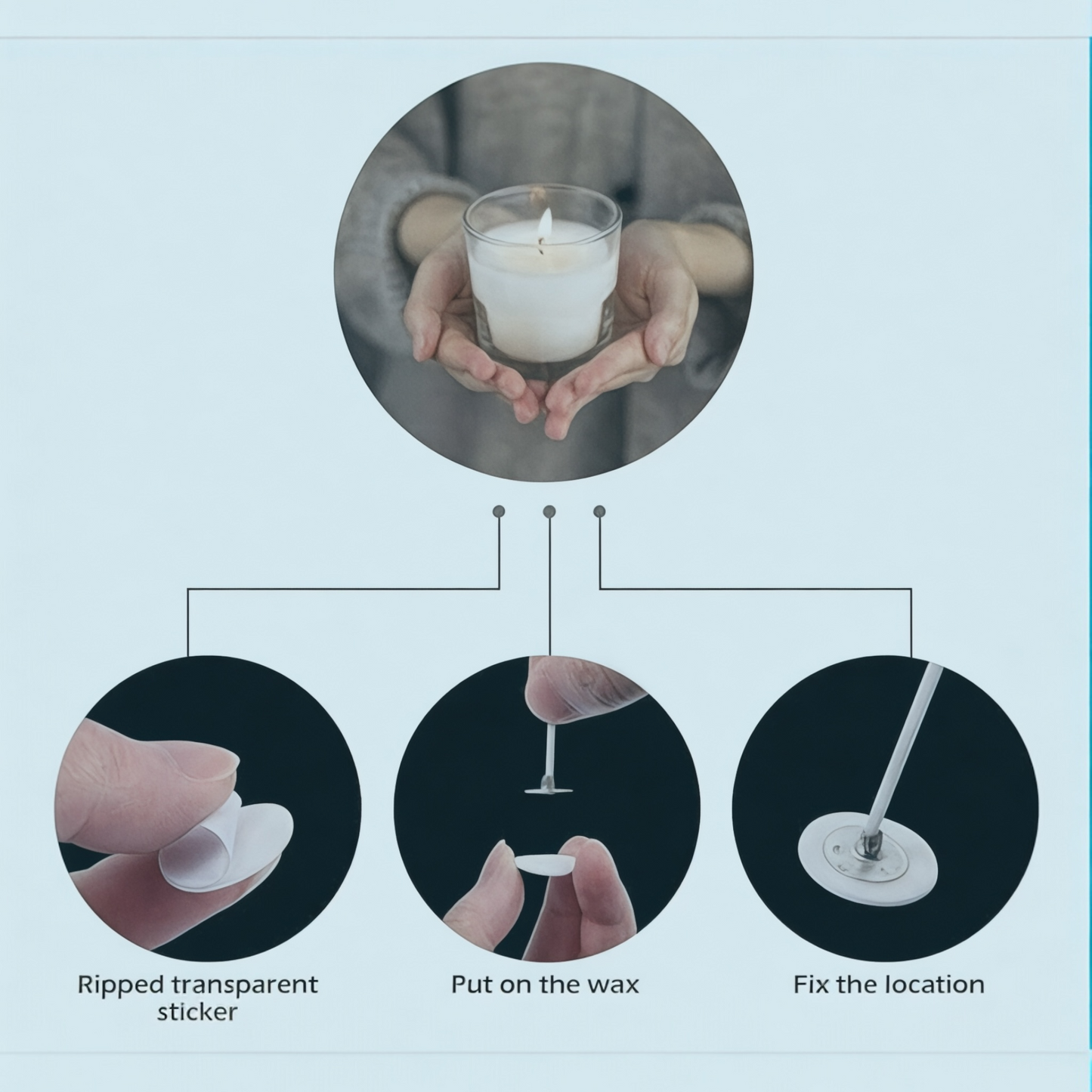 Ripped transparent sticker

Put on the wax

Fix the location